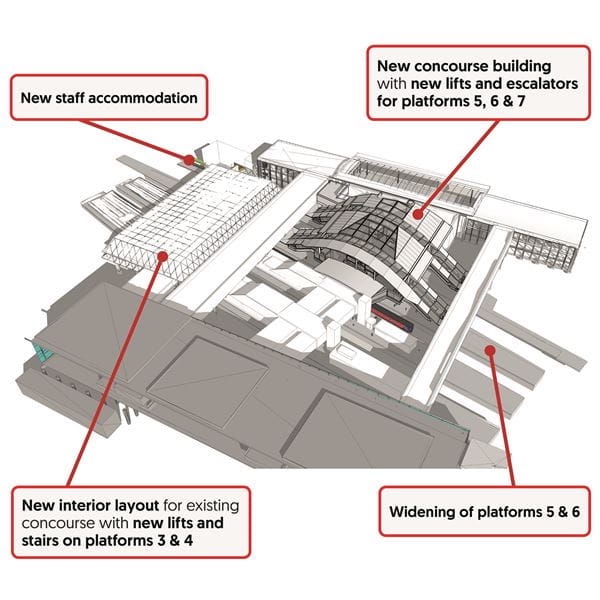 New staff accommodation

New concourse building with new lifts and escalators for platforms 5, 6 & 7

New interior layout for existing concourse with new lifts and stairs on platforms 3 & 4

Widening of platforms 5 & 6